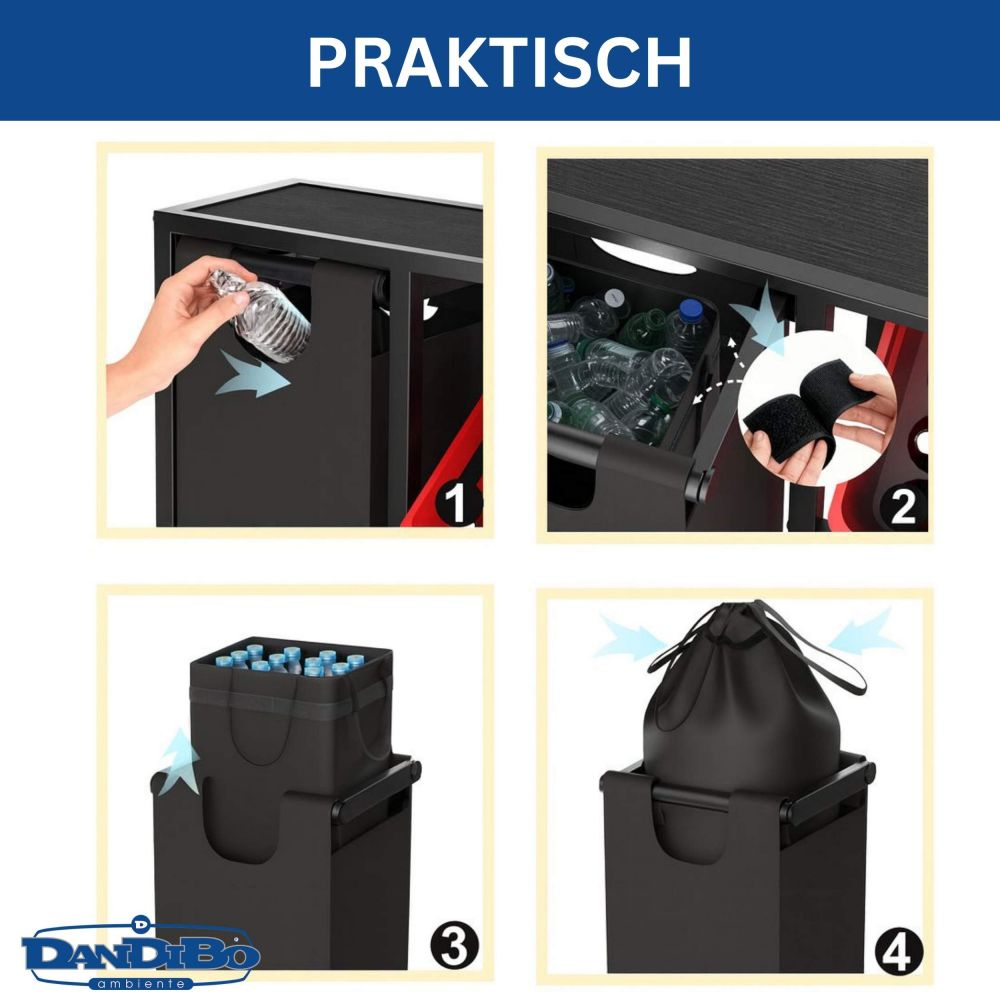 PRAKTISCH

1

2

3

4

DANDIBO
ambiente