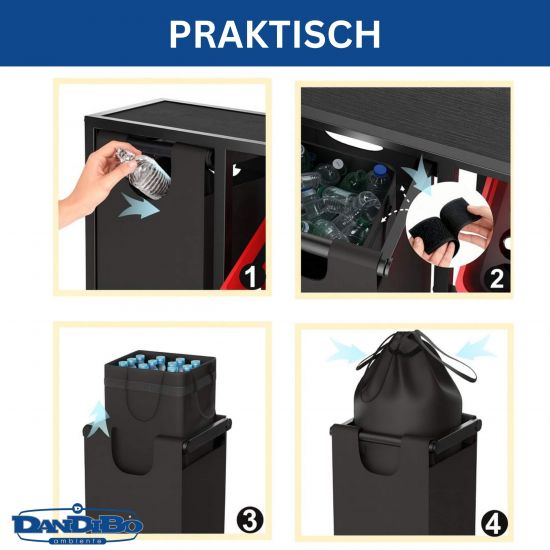 PRAKTISCH

1

2

3

4

DanDiBo
ambiente