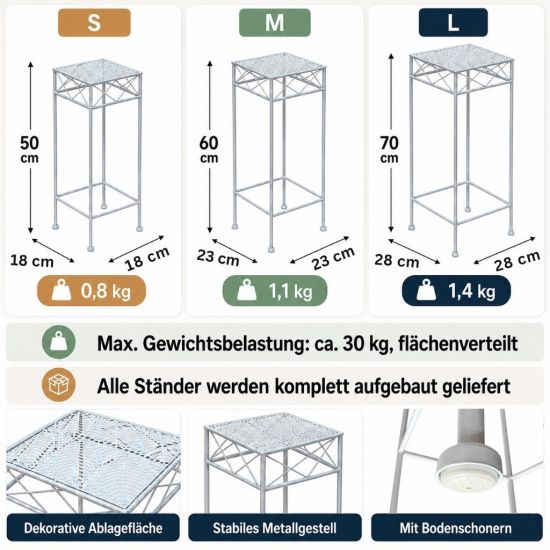 S

50 cm

18 cm

18 cm

0,8 kg

M

60 cm

23 cm

23 cm

1,1 kg

L

70 cm

28 cm

28 cm

1,4 kg

Max. Gewichtsbelastung: ca. 30 kg, flächenverteilt

Alle Ständer werden komplett aufgebaut geliefert

Dekorative Ablagefläche

Stabiles Metallgestell

Mit Bodenschonern